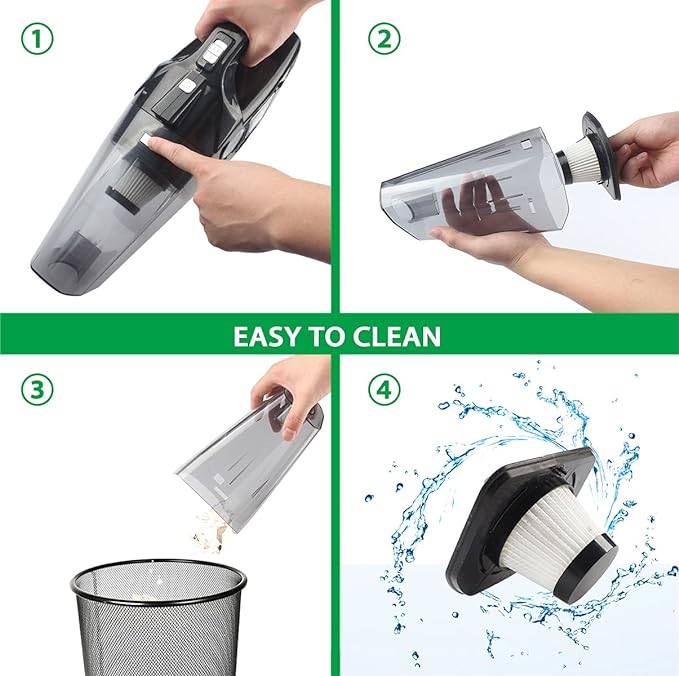 1

2

EASY TO CLEAN

3

4